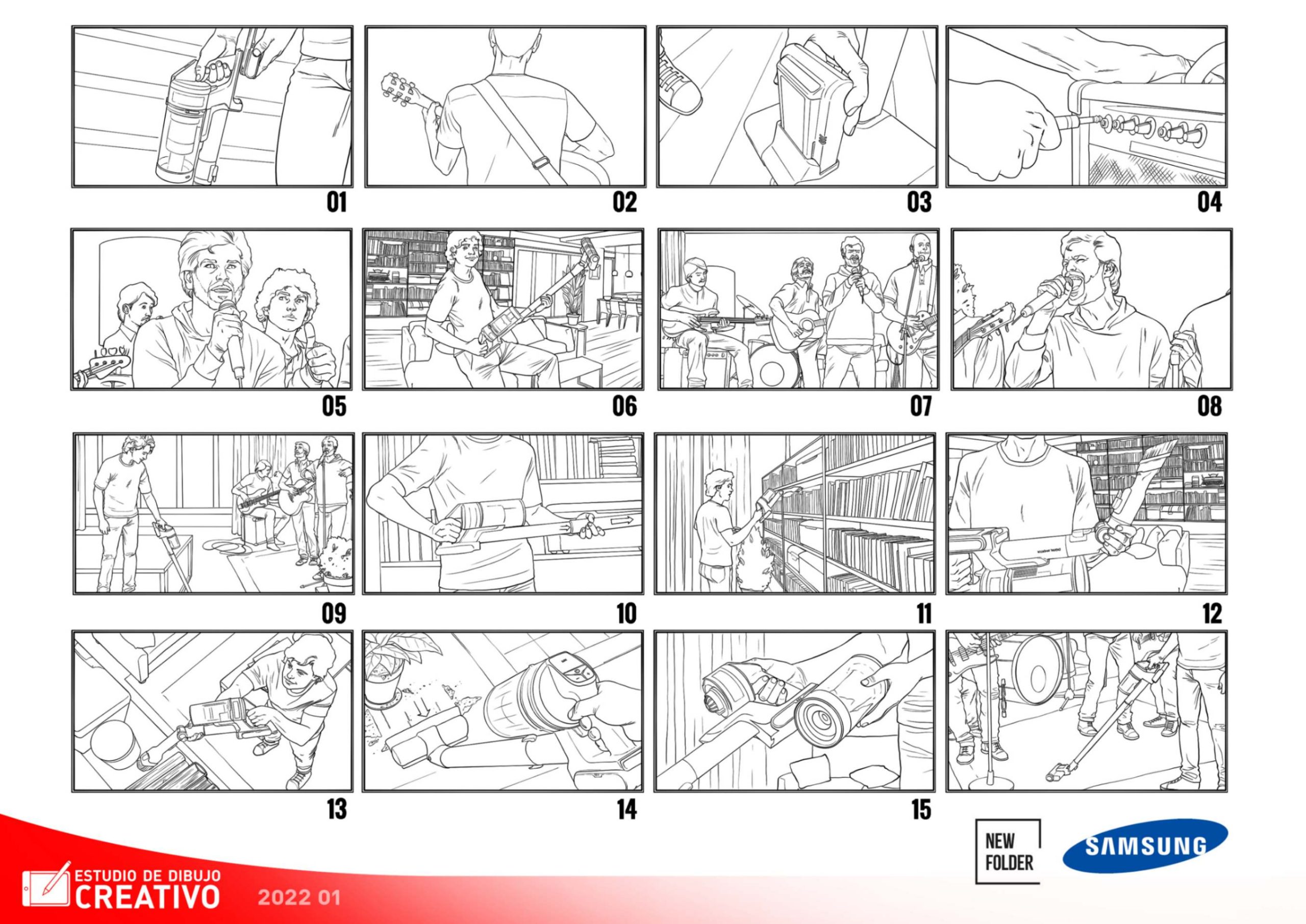 01

02

03

04

05

06

07

08

09

10

11

12

13

14

15

NEW FOLDER

SAMSUNG

ESTUDIO DE DIBUJO CREATIVO

2022 01